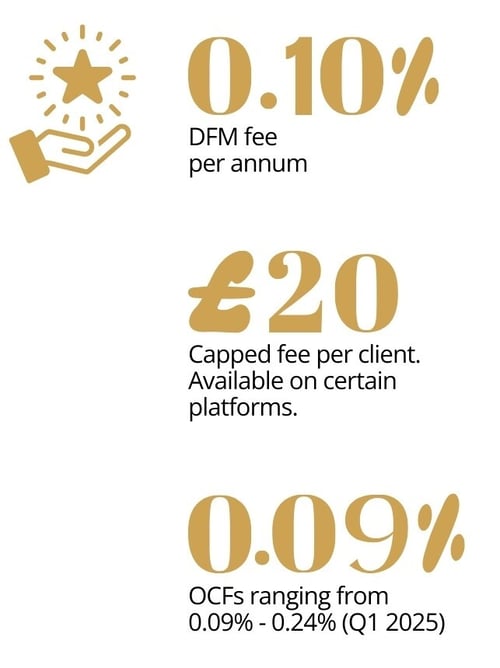 0.10%
DFM fee per annum

£20
Capped fee per client. Available on certain platforms.

0.09%
OCFs ranging from 0.09% - 0.24% (Q1 2025)